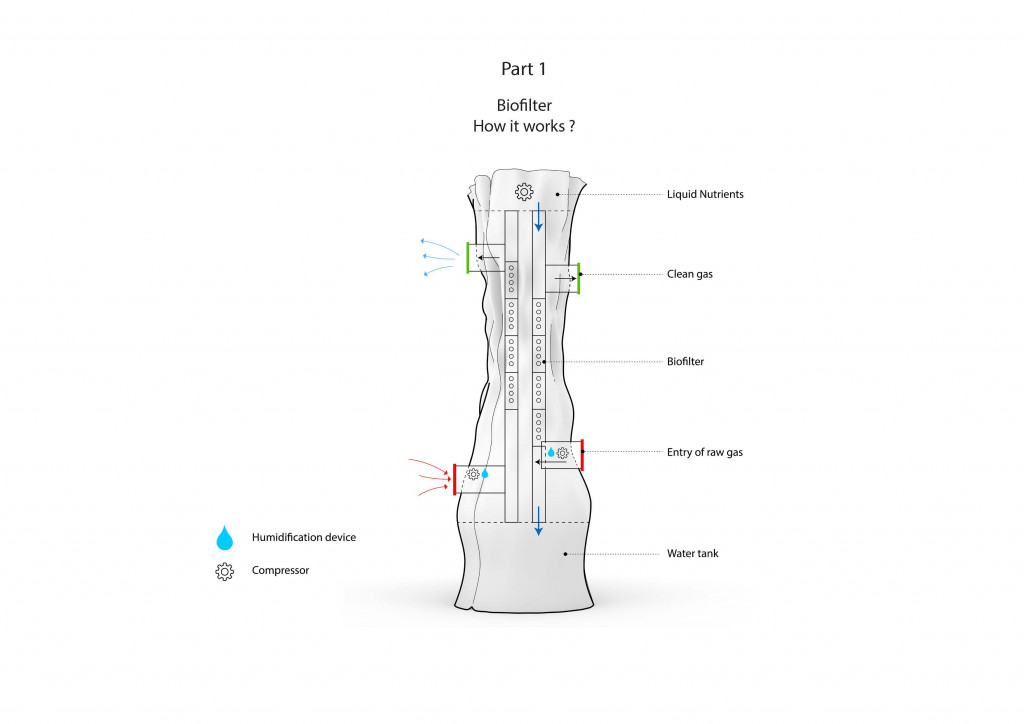 Part 1

Biofilter
How it works ?

Liquid Nutrients

Clean gas

Biofilter

Entry of raw gas

Water tank

Humidification device

Compressor