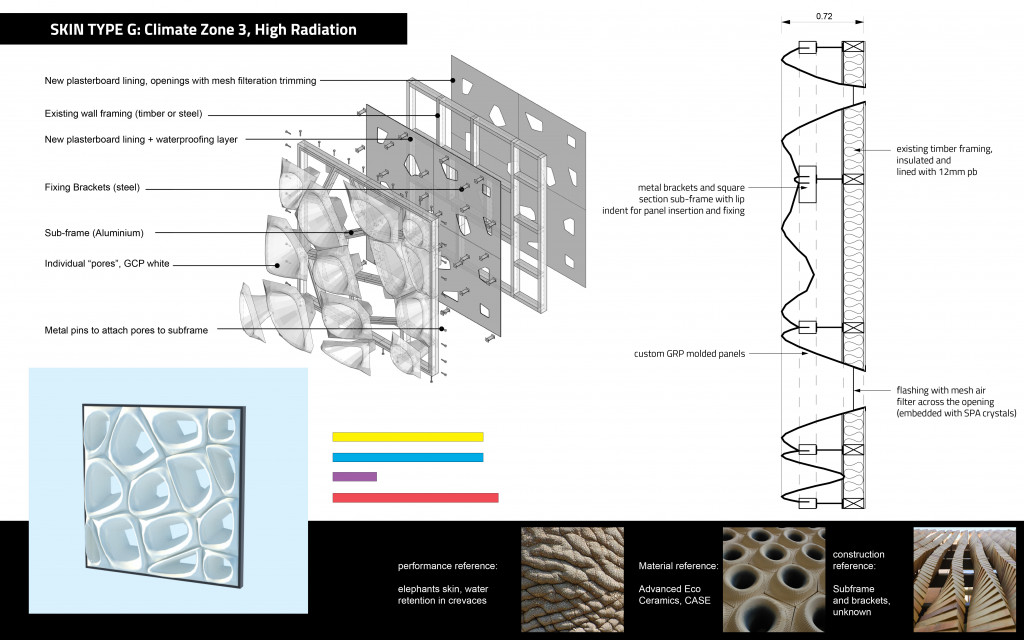 SKIN TYPE G: Climate Zone 3, High Radiation

New plasterboard lining, openings with mesh filteration trimming

Existing wall framing (timber or steel)

New plasterboard lining + waterproofing layer

Fixing Brackets (steel)

Sub-frame (Aluminium)

Individual "pores", GCP white

Metal pins to attach pores to subframe

0.72

existing timber framing, insulated and lined with 12mm pb

metal brackets and square section sub-frame with lip indent for panel insertion and fixing

custom GRP molded panels

flashing with mesh air filter across the opening (embedded with SPA crystals)

performance reference:

elephants skin, water retention in crevaces

Material reference:

Advanced Eco Ceramics, CASE

construction reference:

Subframe and brackets, unknown