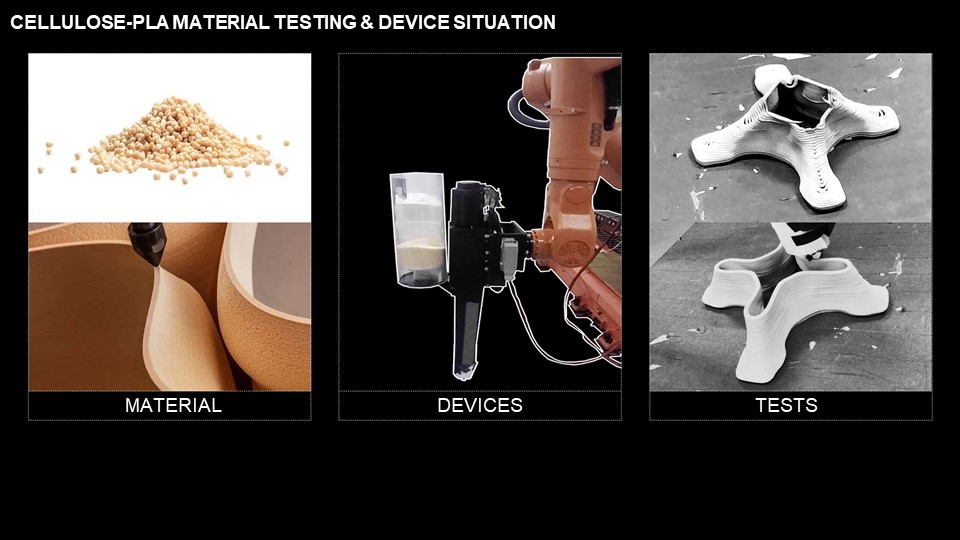 CELLULOSE-PLA MATERIAL TESTING & DEVICE SITUATION

MATERIAL

DEVICES

TESTS