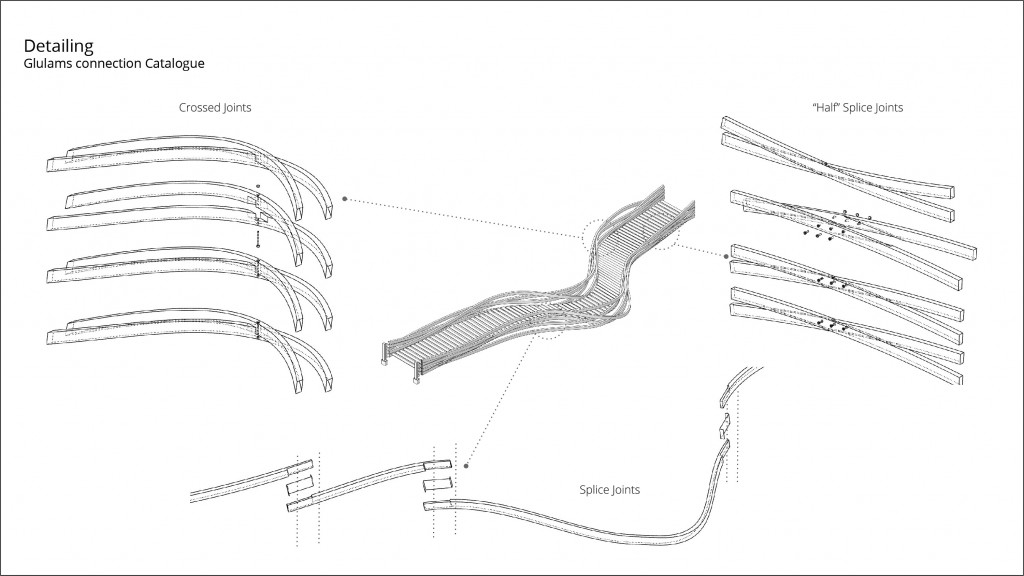 Detailing
Glulams connection Catalogue

Crossed Joints

"Half" Splice Joints

Splice Joints