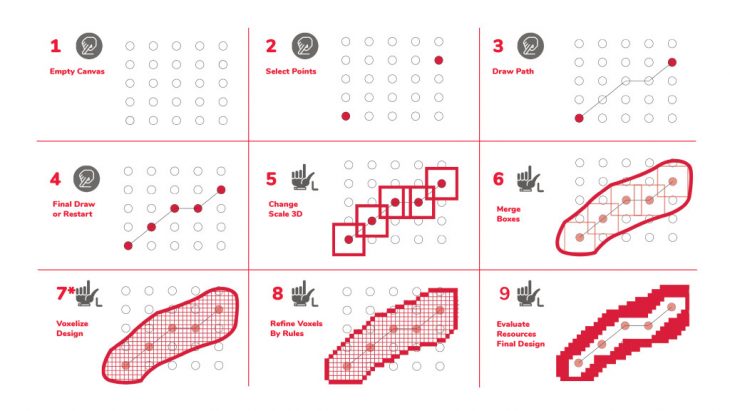 1
Empty Canvas

2
Select Points

3
Draw Path

4
Final Draw or Restart

5 L
Change Scale 3D

6 L
Merge Boxes

7* L
Voxelize Design

8 L
Refine Voxels By Rules

9 L
Evaluate Resources Final Design