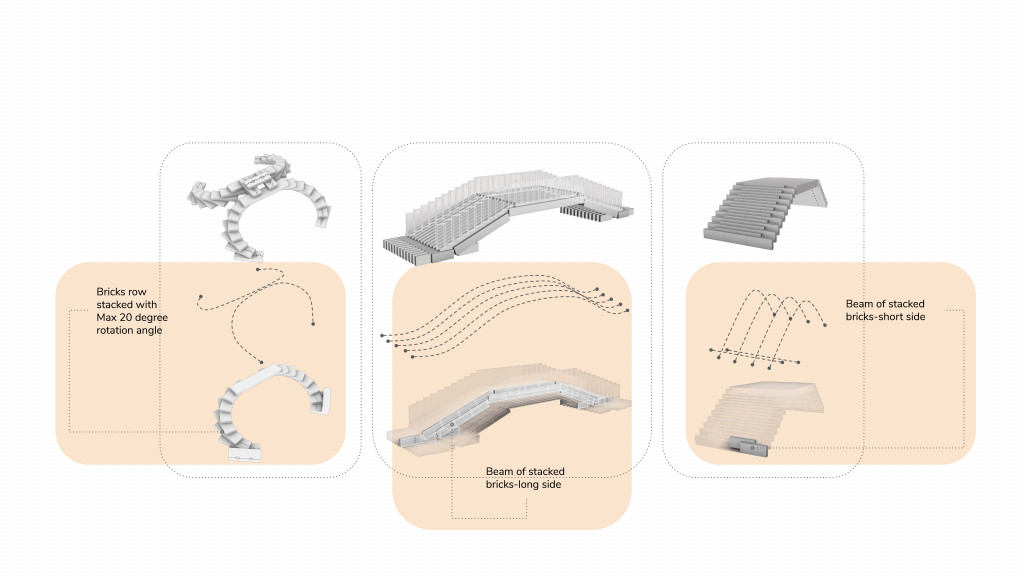 Bricks row stacked with Max 20 degree rotation angle

Beam of stacked bricks-long side

Beam of stacked bricks-short side