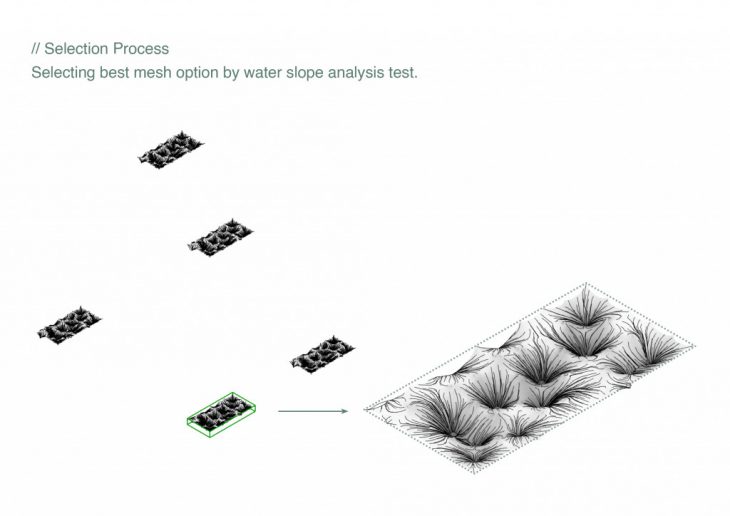 // Selection Process
Selecting best mesh option by water slope analysis test.