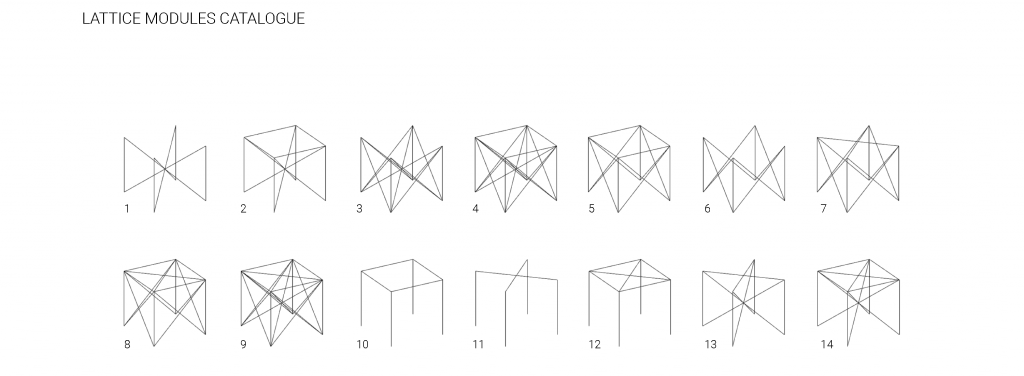 LATTICE MODULES CATALOGUE

1 2 3 4 5 6 7

8 9 10 11 12 13 14