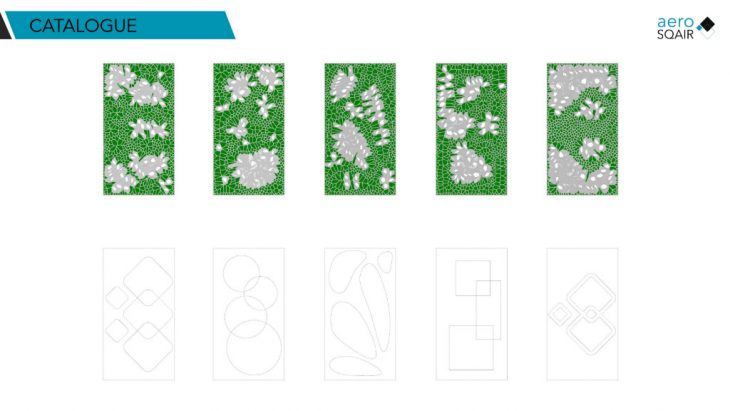 CATALOGUE

aero
SQAIR