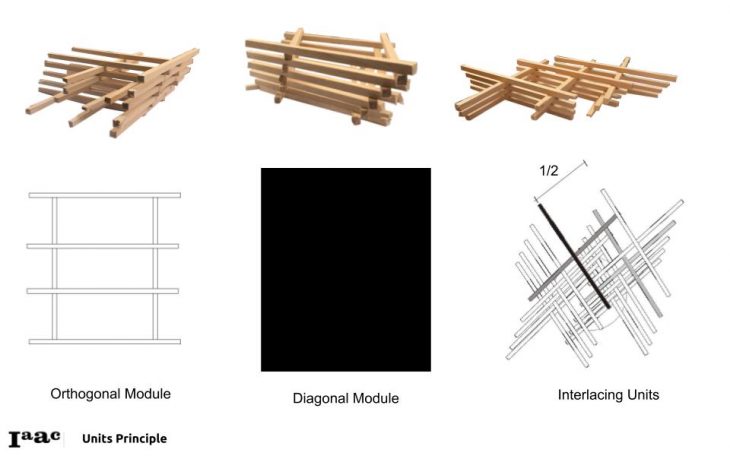 1/2

Orthogonal Module

Diagonal Module

Interlacing Units

Iaac Units Principle