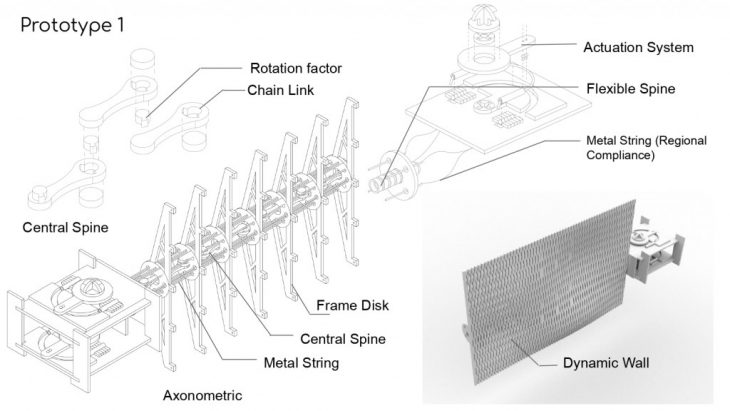 Prototype 1

Rotation factor

Chain Link

Central Spine

Actuation System

Flexible Spine

Metal String (Regional Compliance)

Frame Disk

Central Spine

Metal String

Axonometric

Dynamic Wall