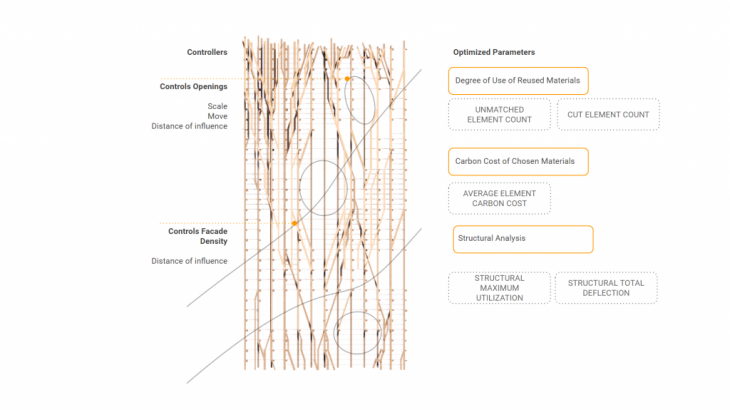 Controllers

Controls Openings

Scale
Move
Distance of influence

Controls Facade Density

Distance of influence

Optimized Parameters

Degree of Use of Reused Materials

UNMATCHED ELEMENT COUNT

CUT ELEMENT COUNT

Carbon Cost of Chosen Materials

AVERAGE ELEMENT CARBON COST

Structural Analysis

STRUCTURAL MAXIMUM UTILIZATION

STRUCTURAL TOTAL DEFLECTION