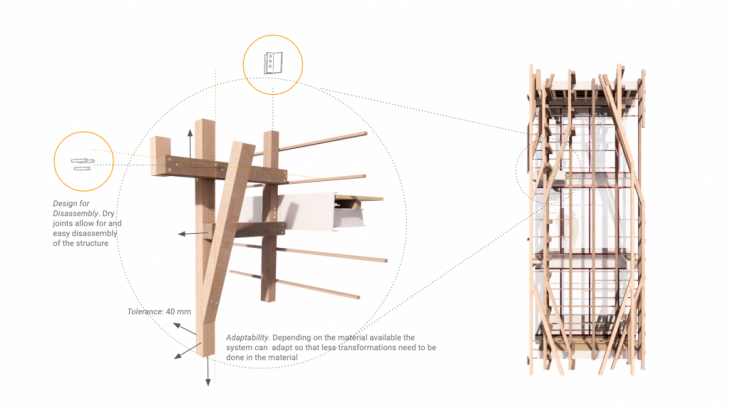 Design for Disassembly. Dry joints allow for and easy disassembly of the structure

Tolerance: 40 mm

Adaptability. Depending on the material available the system can adapt so that less transformations need to be done in the material