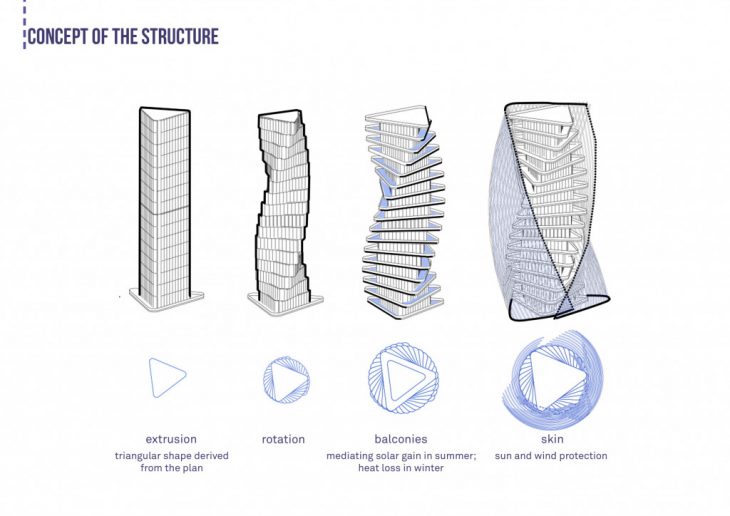 CONCEPT OF THE STRUCTURE

extrusion
triangular shape derived from the plan

rotation

balconies
mediating solar gain in summer; heat loss in winter

skin
sun and wind protection