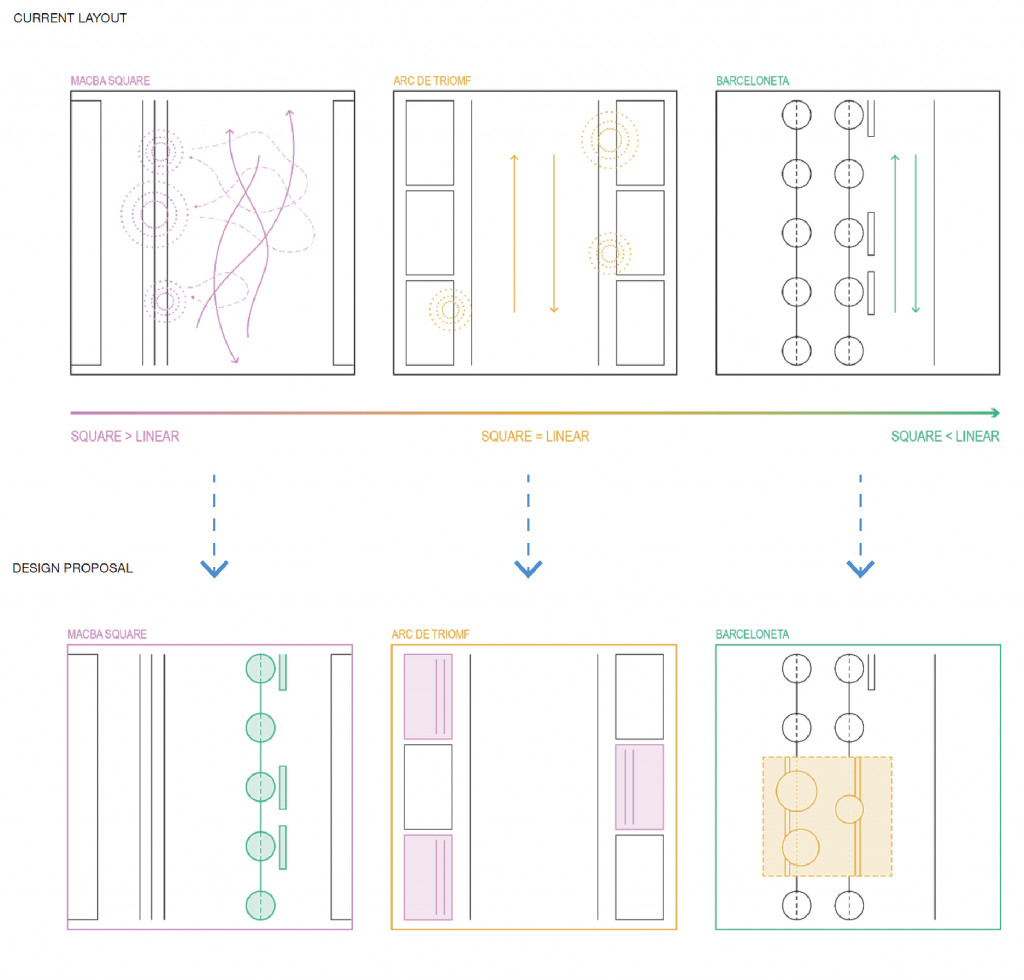 CURRENT LAYOUT

MACBA SQUARE

ARC DE TRIOMF

BARCELONETA

SQUARE > LINEAR

SQUARE = LINEAR

SQUARE < LINEAR

DESIGN PROPOSAL

MACBA SQUARE

ARC DE TRIOMF

BARCELONETA