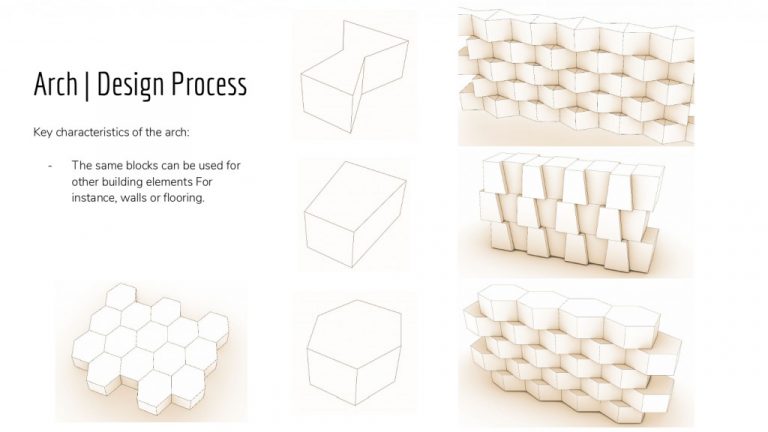 Arch | Design Process

Key characteristics of the arch:

- The same blocks can be used for other building elements For instance, walls or flooring.