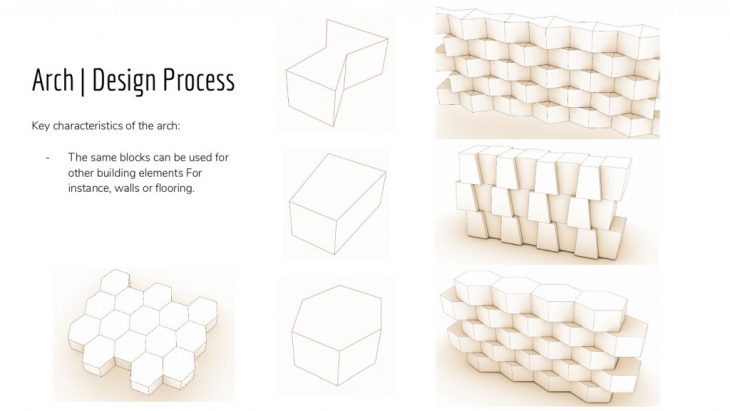 Arch | Design Process

Key characteristics of the arch:

- The same blocks can be used for other building elements For instance, walls or flooring.