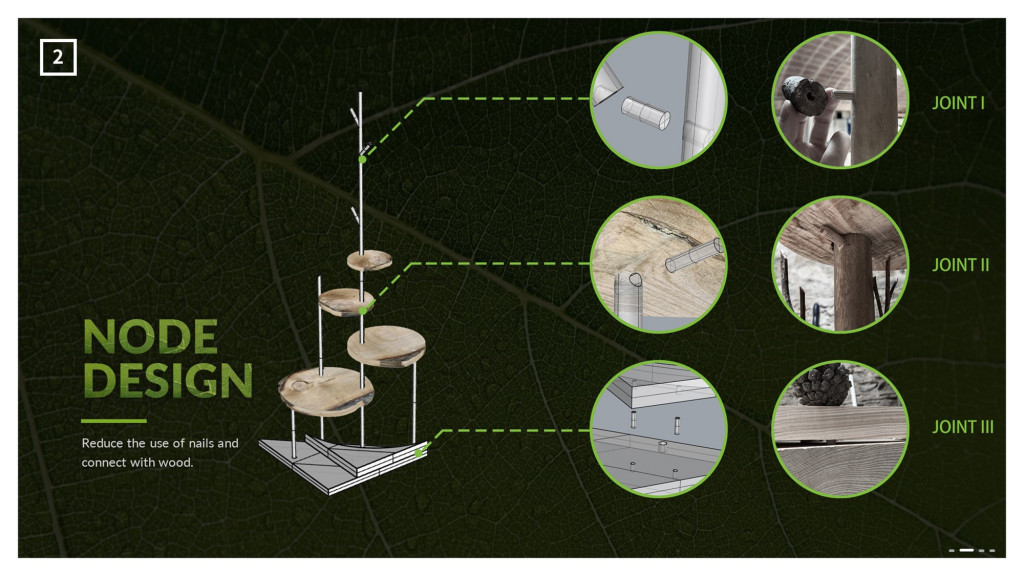 2

NODE DESIGN

Reduce the use of nails and connect with wood.

JOINT I

JOINT II

JOINT III