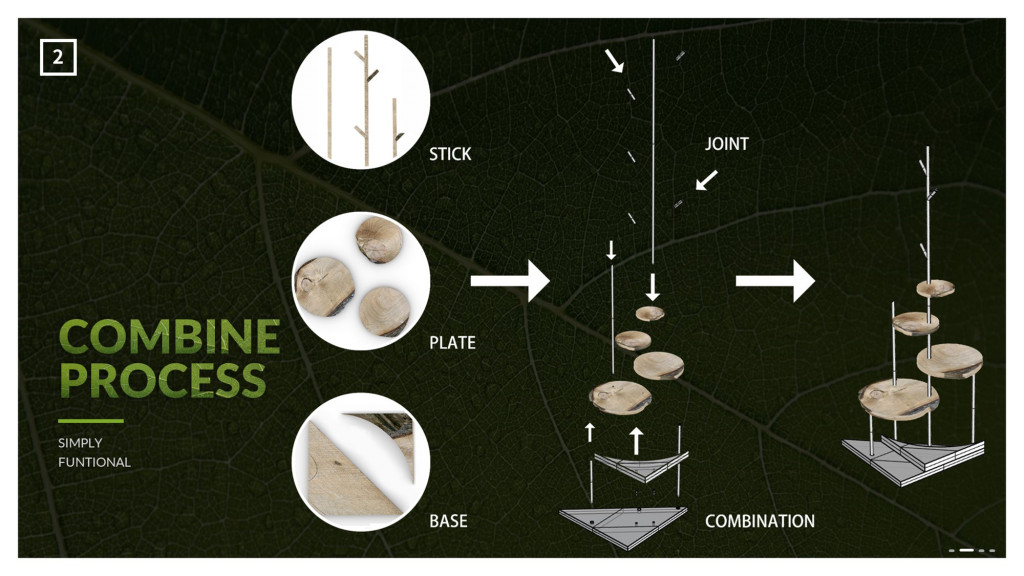 2

COMBINE PROCESS

SIMPLY
FUNTIONAL

STICK

PLATE

BASE

JOINT

COMBINATION