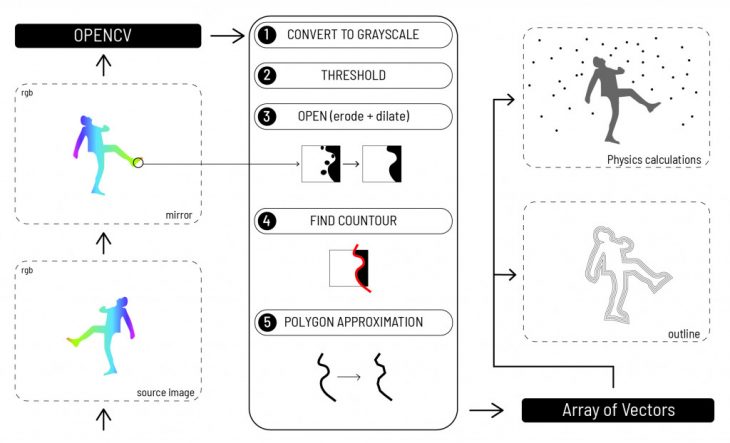 OPENCV

rgb

mirror

rgb

source image

1 CONVERT TO GRAYSCALE

2 THRESHOLD

3 OPEN (erode + dilate)

4 FIND COUNTOUR

5 POLYGON APPROXIMATION

Physics calculations

outline

Array of Vectors