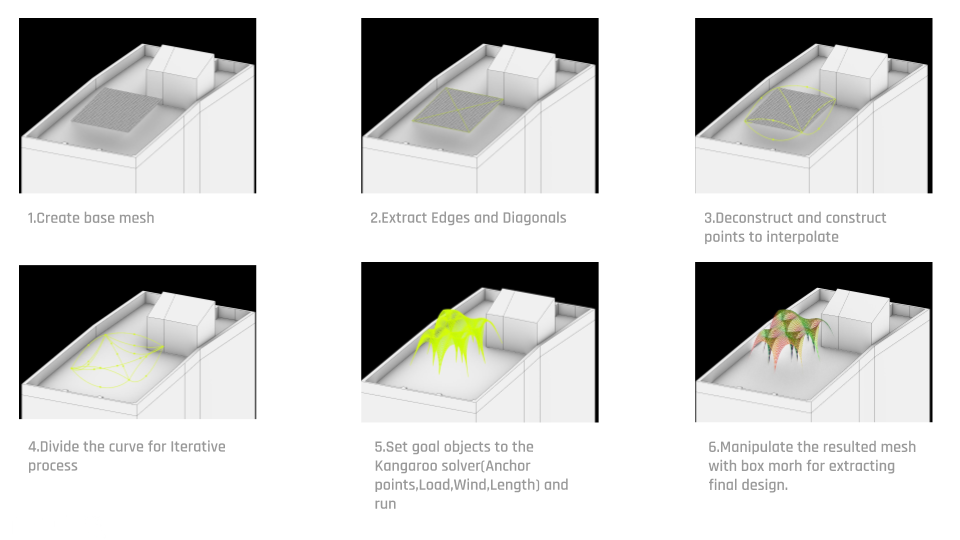 1.Create base mesh

2.Extract Edges and Diagonals

3.Deconstruct and construct points to interpolate

4.Divide the curve for Iterative process

5.Set goal objects to the Kangaroo solver(Anchor points,Load,Wind,Length) and run

6.Manipulate the resulted mesh with box morh for extracting final design.