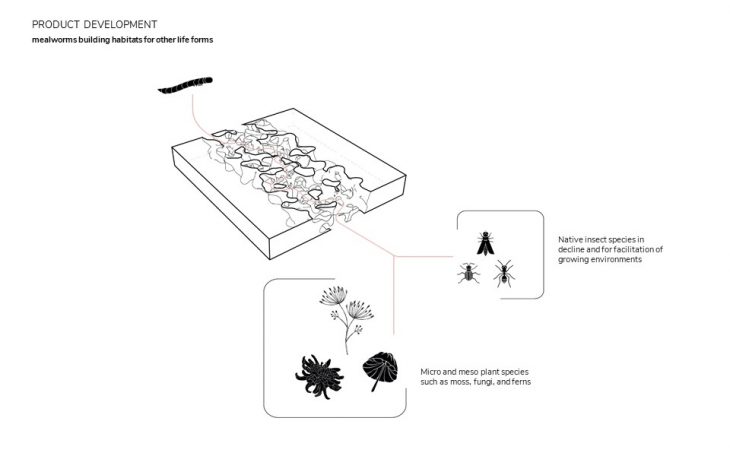 PRODUCT DEVELOPMENT
mealworms building habitats for other life forms

Native insect species in decline and for facilitation of growing environments

Micro and meso plant species such as moss, fungi, and ferns