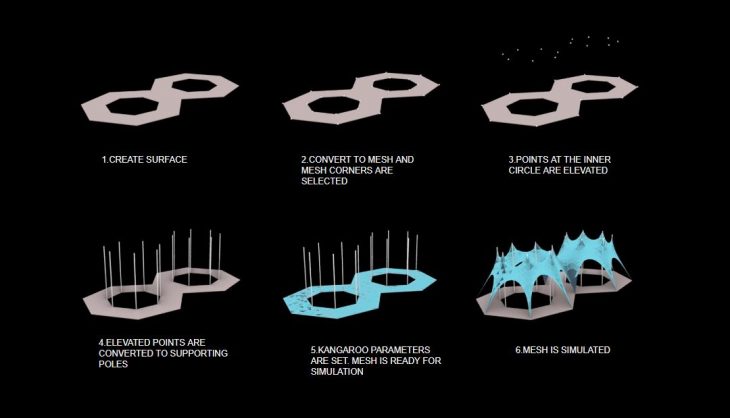 1.CREATE SURFACE

2.CONVERT TO MESH AND MESH CORNERS ARE SELECTED

3.POINTS AT THE INNER CIRCLE ARE ELEVATED

4.ELEVATED POINTS ARE CONVERTED TO SUPPORTING POLES

5.KANGAROO PARAMETERS ARE SET. MESH IS READY FOR SIMULATION

6.MESH IS SIMULATED