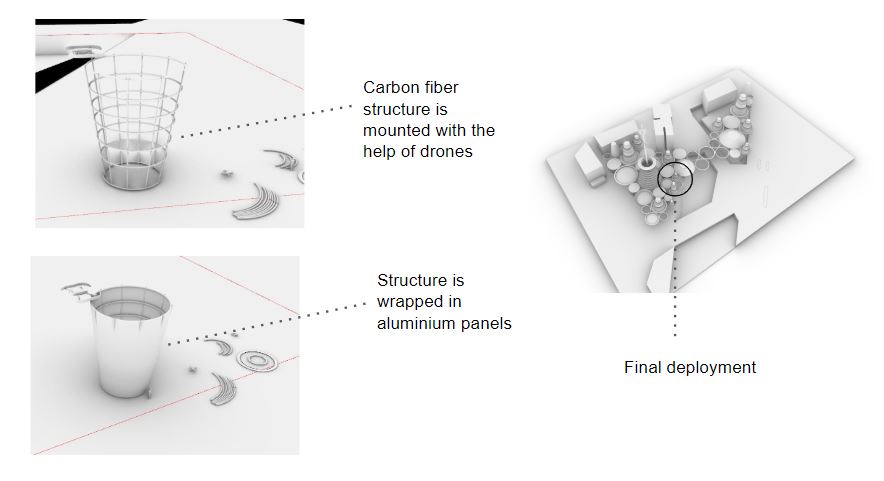 Carbon fiber structure is mounted with the help of drones

Structure is wrapped in aluminium panels

Final deployment