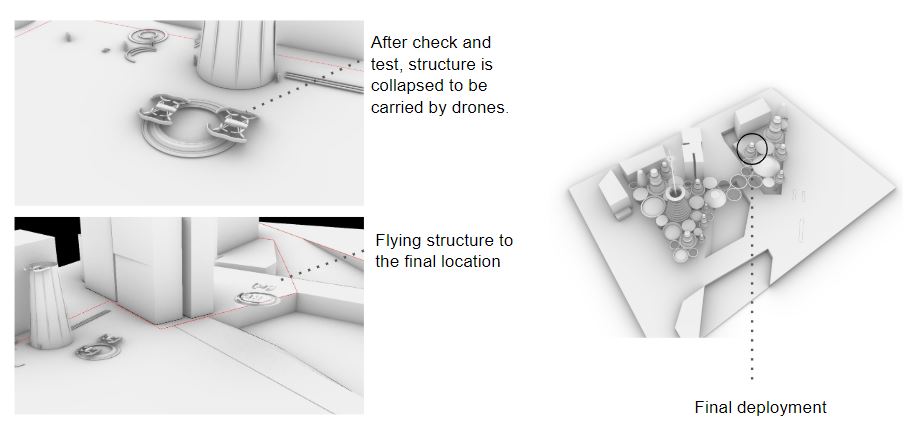 After check and test, structure is collapsed to be carried by drones.

Flying structure to the final location

Final deployment