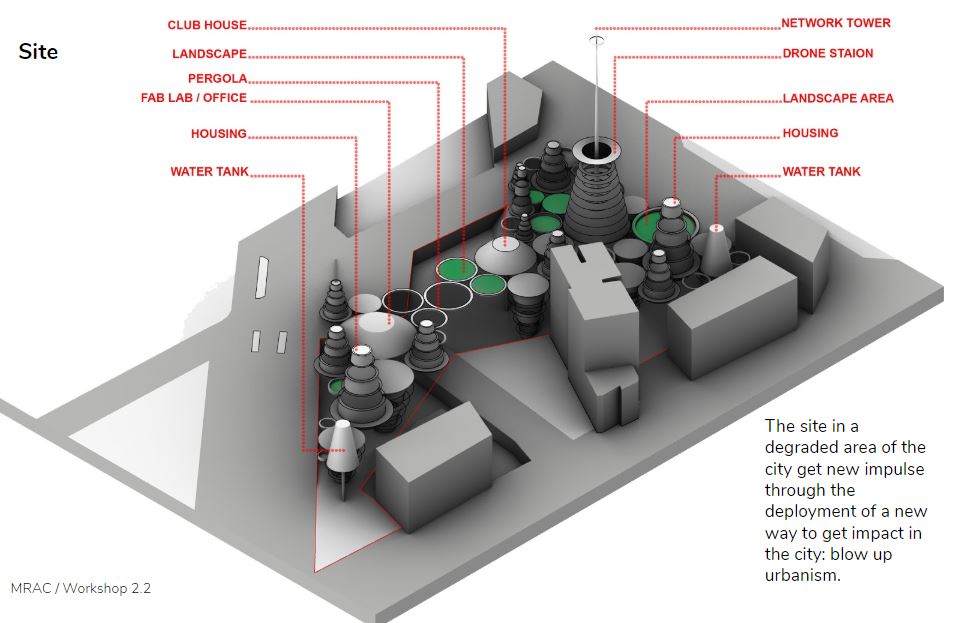 Site

CLUB HOUSE
LANDSCAPE
PERGOLA
FAB LAB / OFFICE
HOUSING
WATER TANK

NETWORK TOWER
DRONE STAION
LANDSCAPE AREA
HOUSING
WATER TANK

The site in a degraded area of the city get new impulse through the deployment of a new way to get impact in the city: blow up urbanism.

MRAC / Workshop 2.2