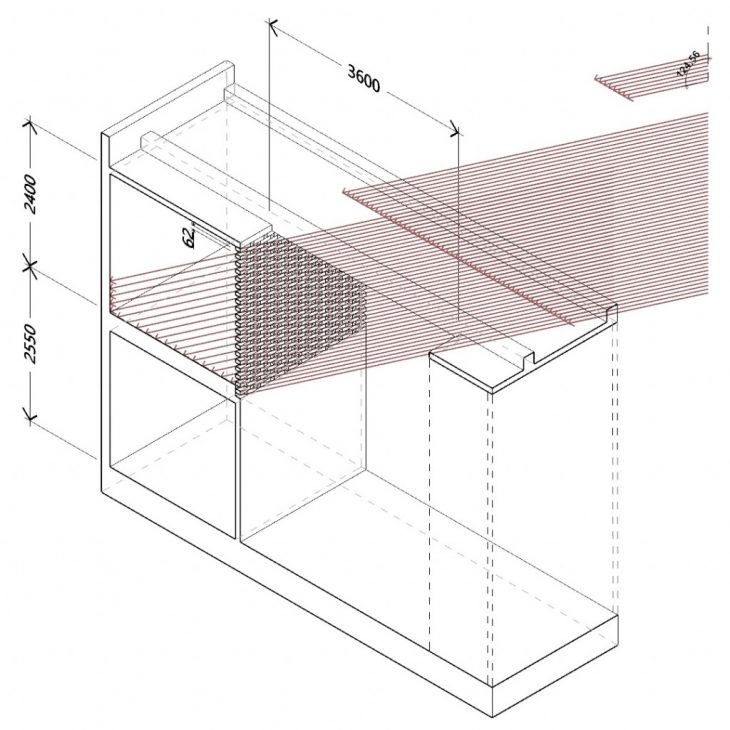 3600
124,56
2400
62
2550