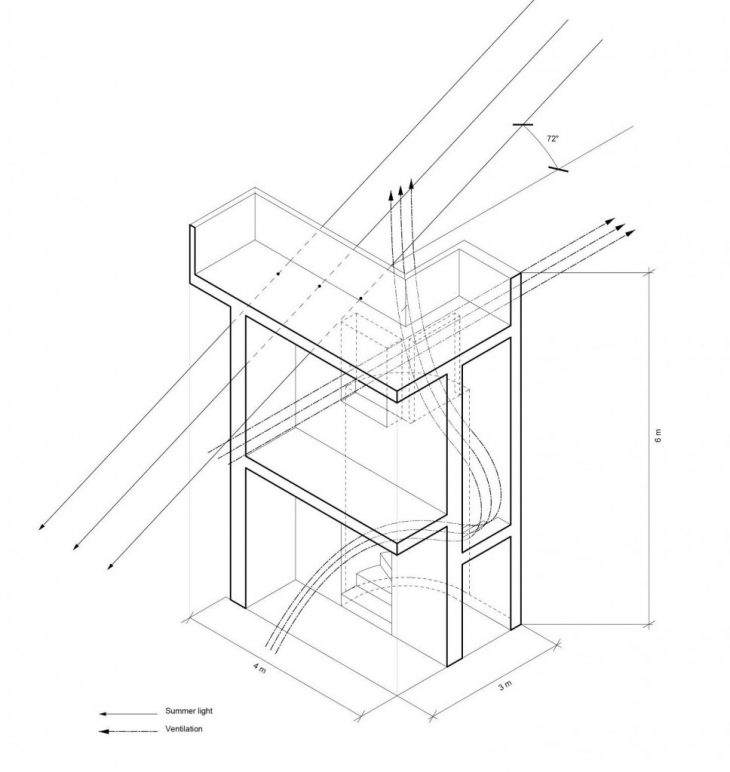 72°

6 m

4 m

3 m

Summer light

Ventilation