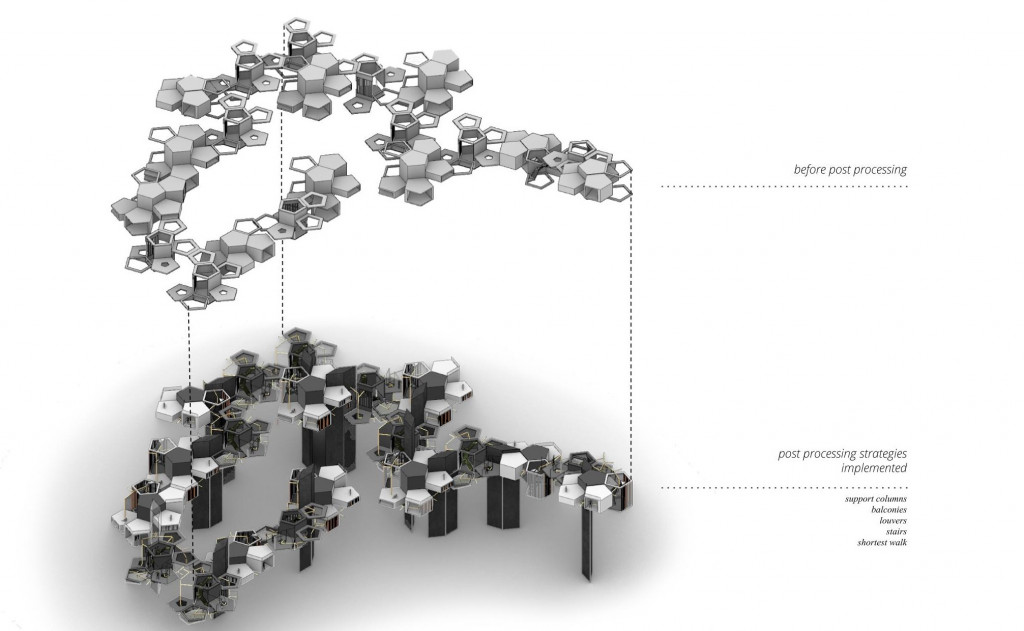 before post processing

post processing strategies implemented

support columns
balconies
louvers
stairs
shortest walk