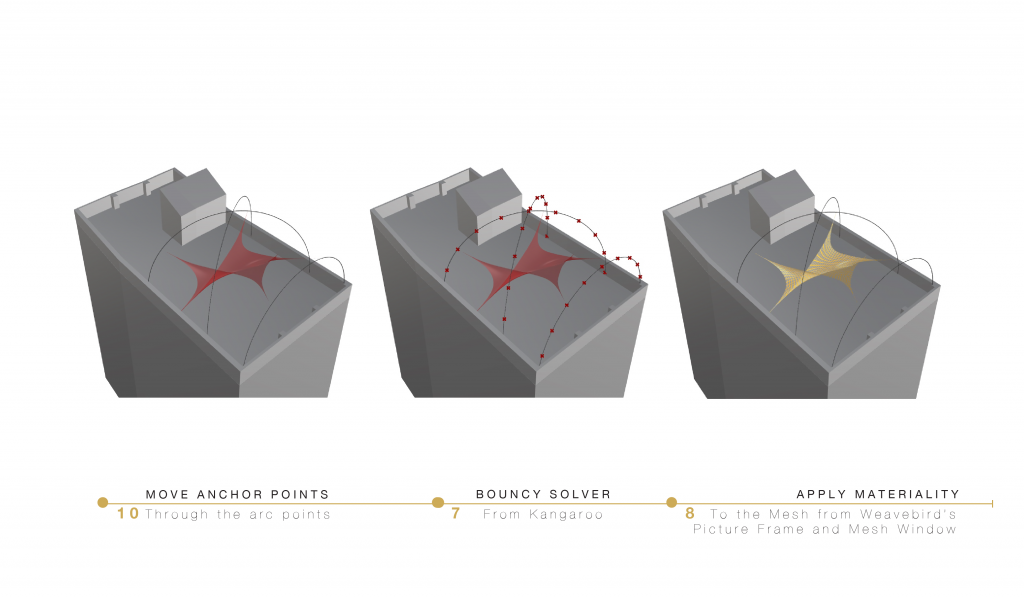 MOVE ANCHOR POINTS
10 Through the arc points

BOUNCY SOLVER
7 From Kangaroo

APPLY MATERIALITY
8 To the Mesh from Weavebird's Picture Frame and Mesh Window