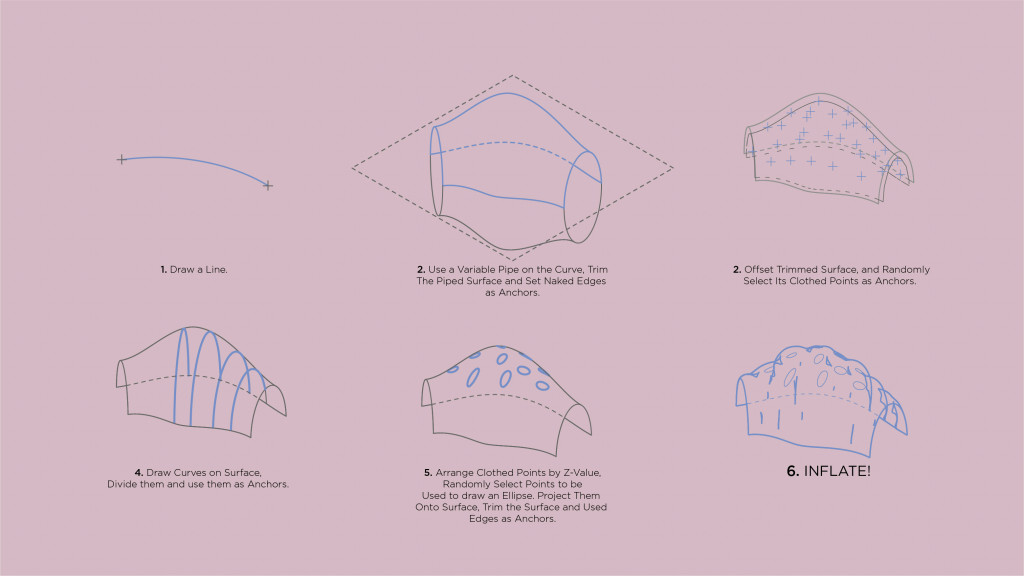 1. Draw a Line.

2. Use a Variable Pipe on the Curve, Trim The Piped Surface and Set Naked Edges as Anchors.

2. Offset Trimmed Surface, and Randomly Select Its Clothed Points as Anchors.

4. Draw Curves on Surface, Divide them and use them as Anchors.

5. Arrange Clothed Points by Z-Value, Randomly Select Points to be Used to draw an Ellipse. Project Them Onto Surface, Trim the Surface and Used Edges as Anchors.

6. INFLATE!