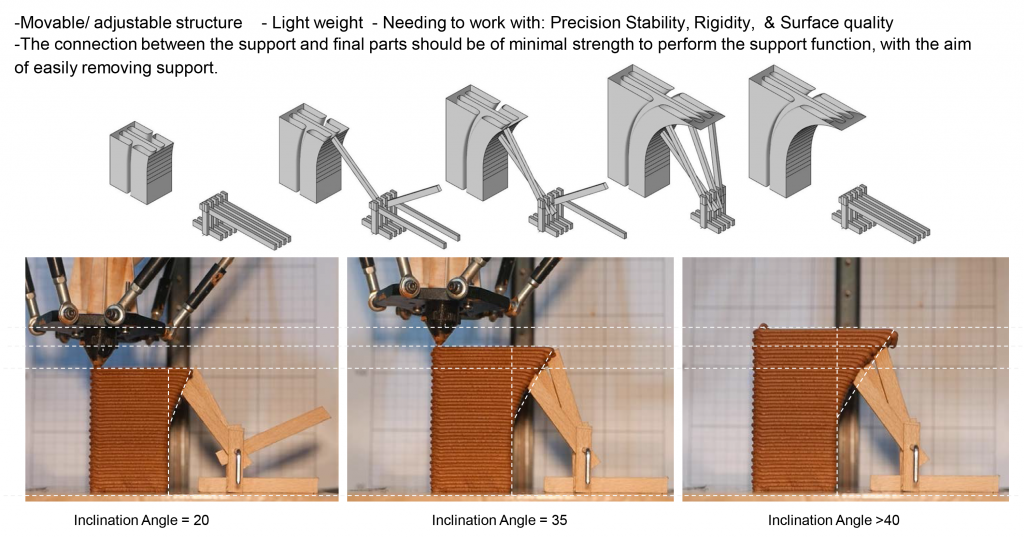 -Movable/ adjustable structure - Light weight - Needing to work with: Precision Stability, Rigidity, & Surface quality
-The connection between the support and final parts should be of minimal strength to perform the support function, with the aim of easily removing support.

Inclination Angle = 20

Inclination Angle = 35

Inclination Angle >40