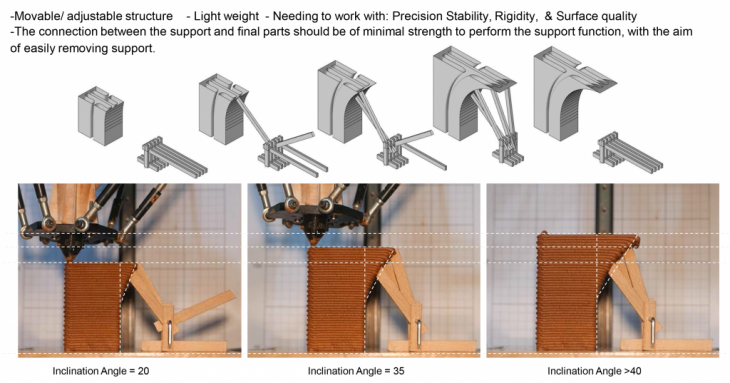 -Movable/ adjustable structure - Light weight - Needing to work with: Precision Stability, Rigidity, & Surface quality
-The connection between the support and final parts should be of minimal strength to perform the support function, with the aim of easily removing support.

Inclination Angle = 20

Inclination Angle = 35

Inclination Angle >40