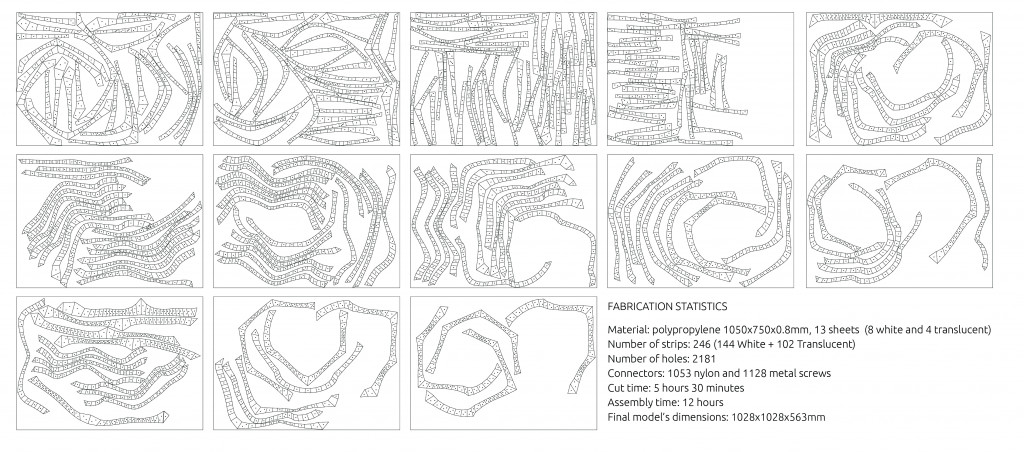 FABRICATION STATISTICS

Material: polypropylene 1050x750x0.8mm, 13 sheets (8 white and 4 translucent)
Number of strips: 246 (144 White + 102 Translucent)
Number of holes: 2181
Connectors: 1053 nylon and 1128 metal screws
Cut time: 5 hours 30 minutes
Assembly time: 12 hours
Final model's dimensions: 1028x1028x563mm