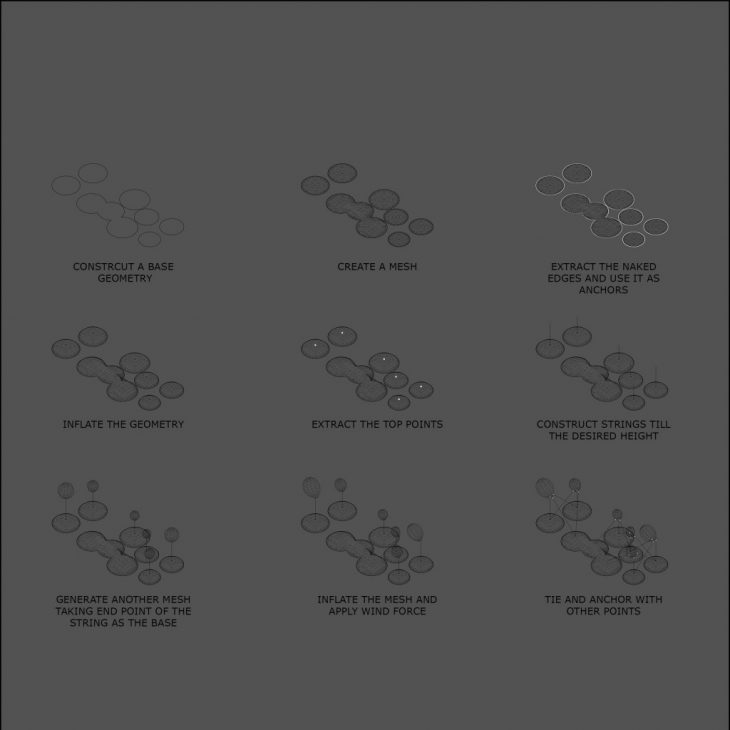 CONSTRCUT A BASE GEOMETRY

CREATE A MESH

EXTRACT THE NAKED EDGES AND USE IT AS ANCHORS

INFLATE THE GEOMETRY

EXTRACT THE TOP POINTS

CONSTRUCT STRINGS TILL THE DESIRED HEIGHT

GENERATE ANOTHER MESH TAKING END POINT OF THE STRING AS THE BASE

INFLATE THE MESH AND APPLY WIND FORCE

TIE AND ANCHOR WITH OTHER POINTS