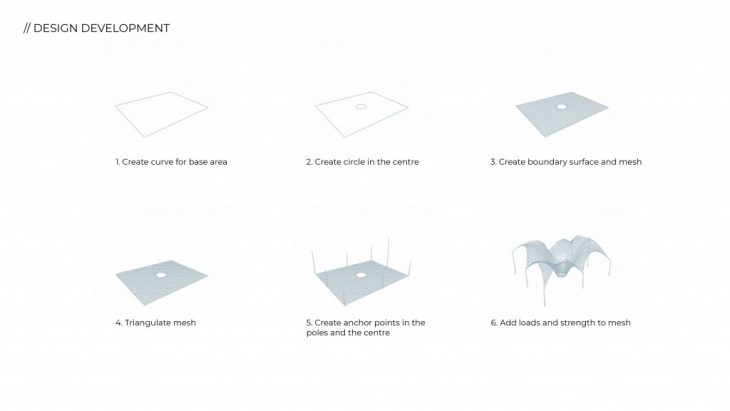 // DESIGN DEVELOPMENT

1. Create curve for base area

2. Create circle in the centre

3. Create boundary surface and mesh

4. Triangulate mesh

5. Create anchor points in the poles and the centre

6. Add loads and strength to mesh