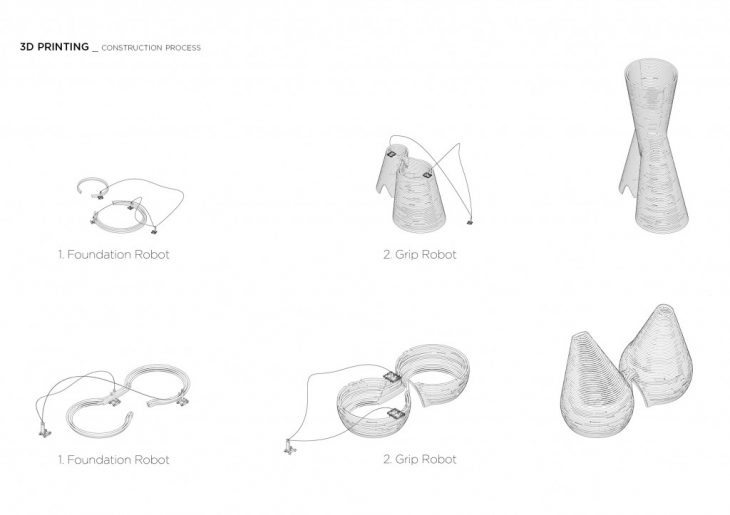 3D PRINTING _ CONSTRUCTION PROCESS

1. Foundation Robot

2. Grip Robot

1. Foundation Robot

2. Grip Robot