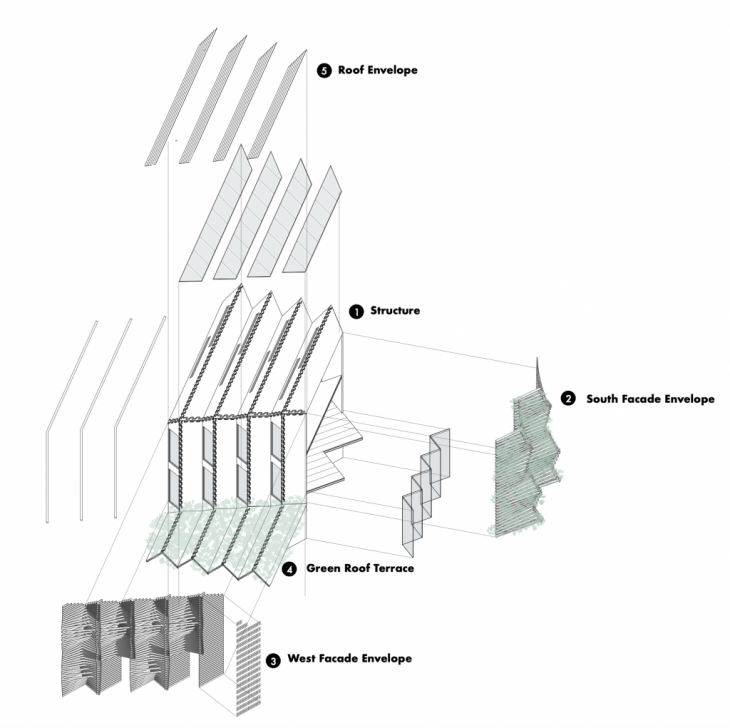 5 Roof Envelope

1 Structure

2 South Facade Envelope

4 Green Roof Terrace

3 West Facade Envelope