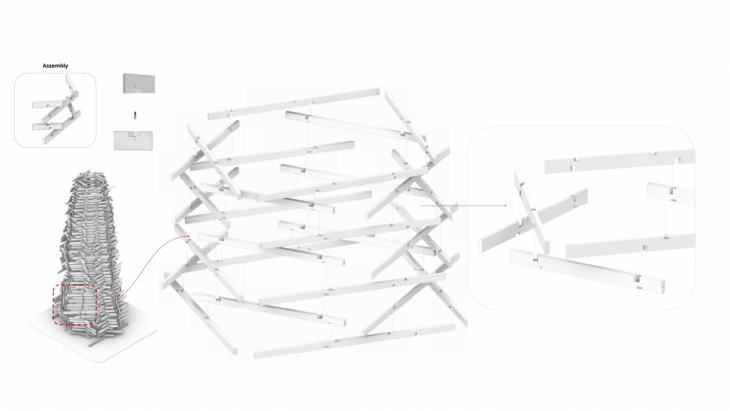 Assembly