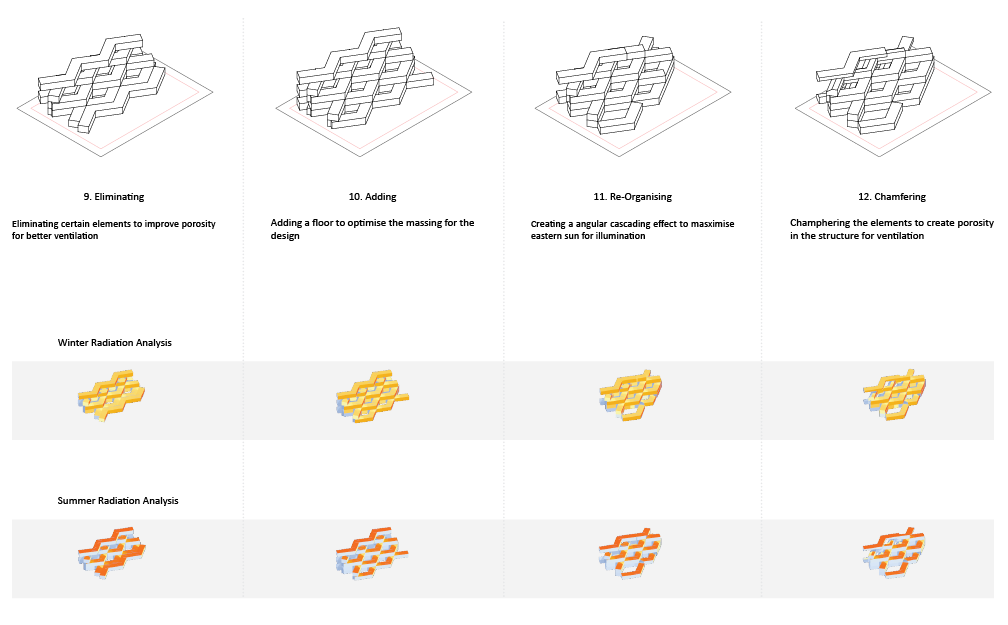 9. Eliminating

Eliminating certain elements to improve porosity for better ventilation

10. Adding

Adding a floor to optimise the massing for the design

11. Re-Organising

Creating a angular cascading effect to masximise eastern sun for illumination

12. Chamfering

Champhering the elements to create porosity in the structure for ventilation

Winter Radiation Analysis

Summer Radiation Analysis