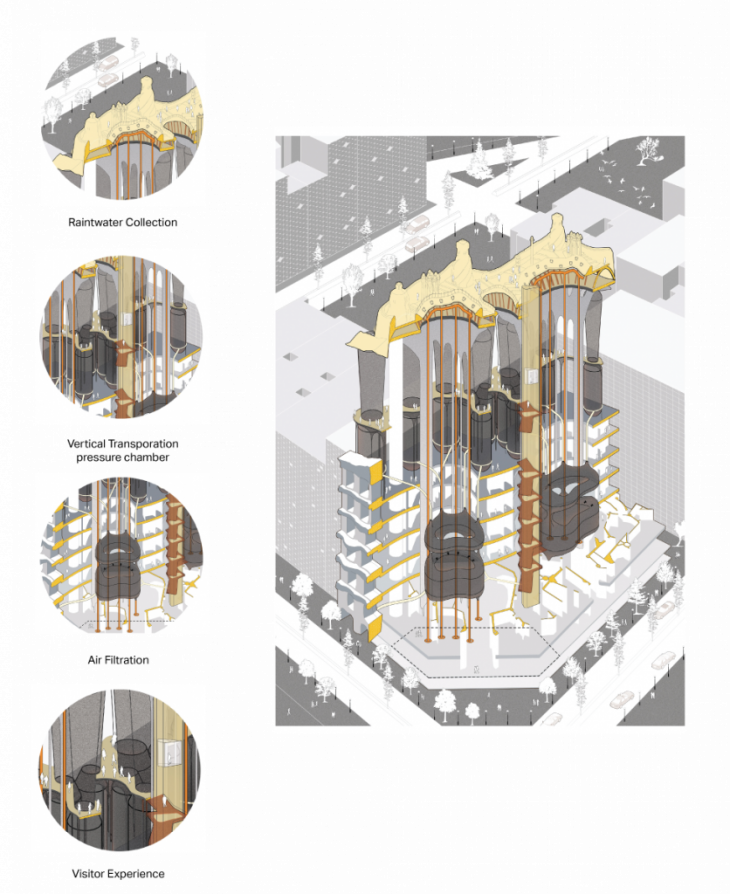 Raintwater Collection

Vertical Transporation pressure chamber

Air Filtration

Visitor Experience