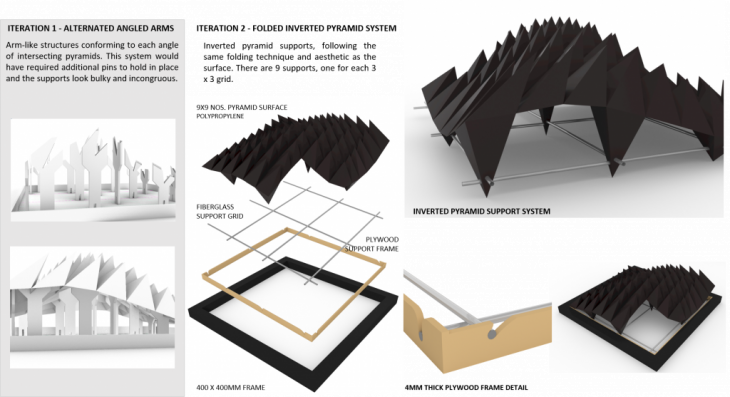 ITERATION 1 - ALTERNATED ANGLED ARMS

Arm-like structures conforming to each angle of intersecting pyramids. This system would have required additional pins to hold in place and the supports look bulky and incongruous.

ITERATION 2 - FOLDED INVERTED PYRAMID SYSTEM

Inverted pyramid supports, following the same folding technique and aesthetic as the surface. There are 9 supports, one for each 3 x 3 grid.

9X9 NOS. PYRAMID SURFACE POLYPROPYLENE

FIBERGLASS SUPPORT GRID

PLYWOOD SUPPORT FRAME

400 X 400MM FRAME

INVERTED PYRAMID SUPPORT SYSTEM

4MM THICK PLYWOOD FRAME DETAIL