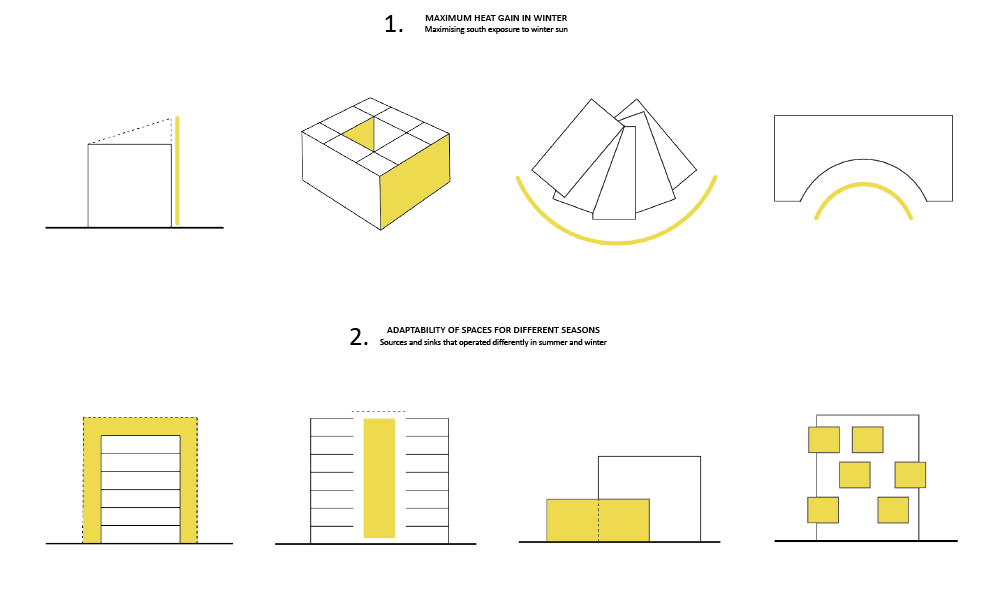 1. MAXIMUM HEAT GAIN IN WINTER
Maximising south exposure to winter sun

2. ADAPTABILITY OF SPACES FOR DIFFERENT SEASONS
Sources and sinks that operated differently in summer and winter