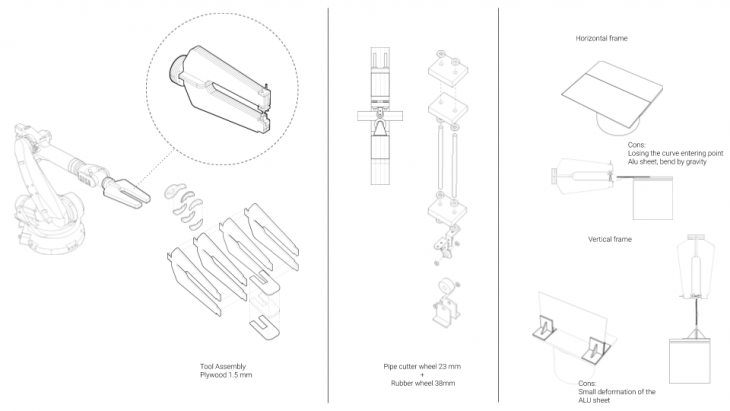 Tool Assembly
Plywood 1.5 mm

Pipe cutter wheel 23 mm
+
Rubber wheel 38mm

Horizontal frame

Cons:
Losing the curve entering point
Alu sheet, bend by gravity

Vertical frame

Cons:
Small deformation of the ALU sheet