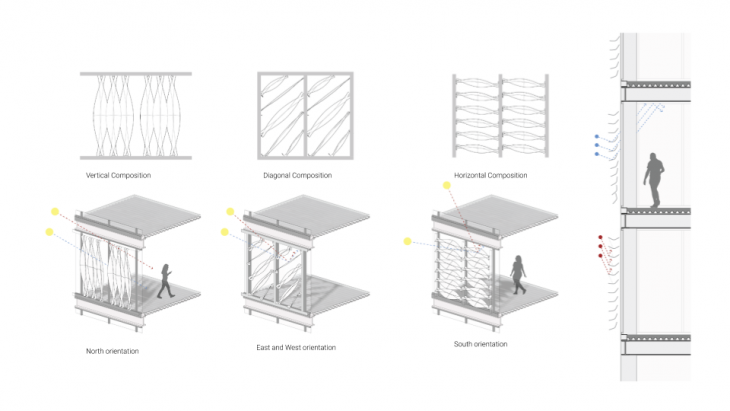 Vertical Composition

Diagonal Composition

Horizontal Composition

North orientation

East and West orientation

South orientation