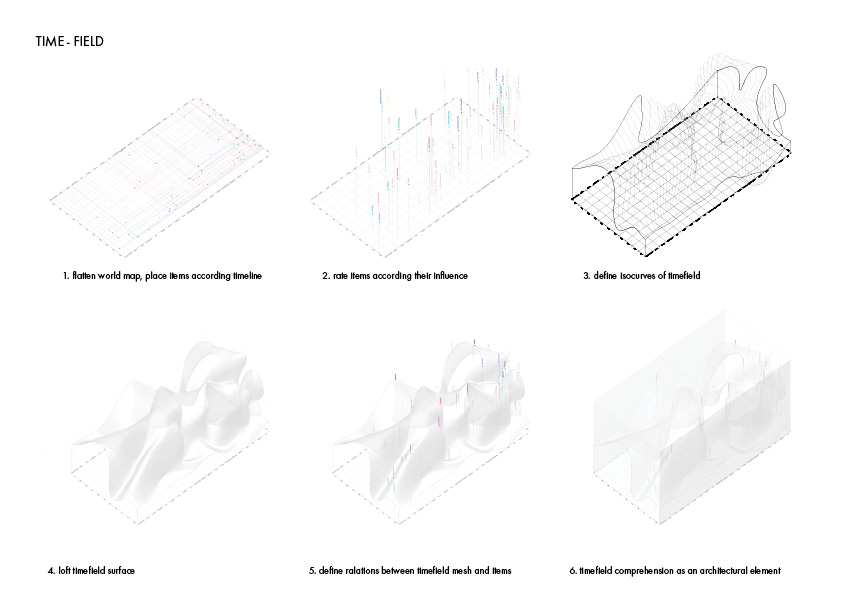 TIME - FIELD

1. flatten world map, place items according timeline

2. rate items according their influence

3. define isocurves of timefield

4. loft timefield surface

5. define ralations between timefield mesh and items

6. timefield comprehension as an architectural element