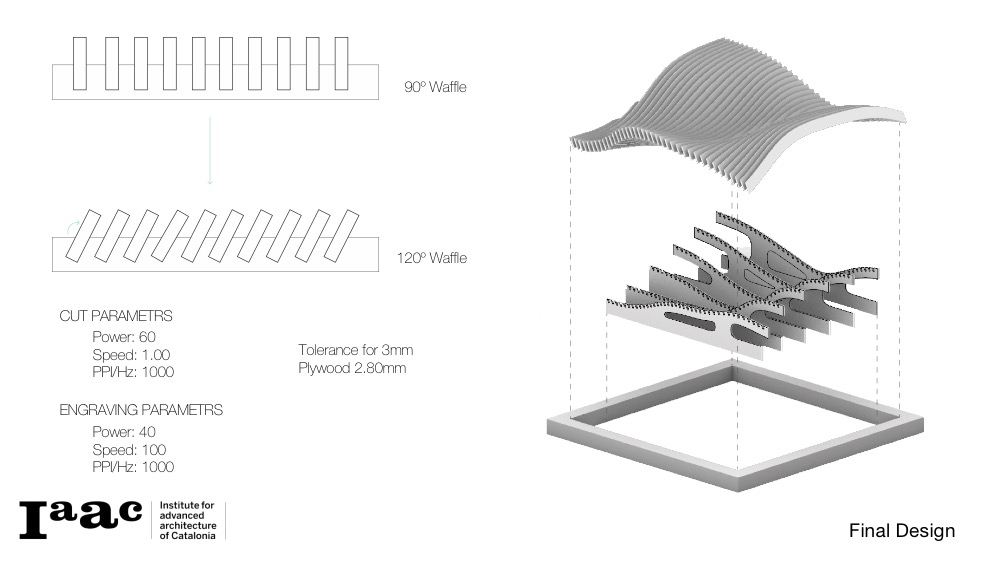 90º Waffle

120º Waffle

CUT PARAMETRS
Power: 60
Speed: 1.00
PPI/Hz: 1000

Tolerance for 3mm
Plywood 2.80mm

ENGRAVING PARAMETRS
Power: 40
Speed: 100
PPI/Hz: 1000

Iaac Institute for advanced architecture of Catalonia

Final Design