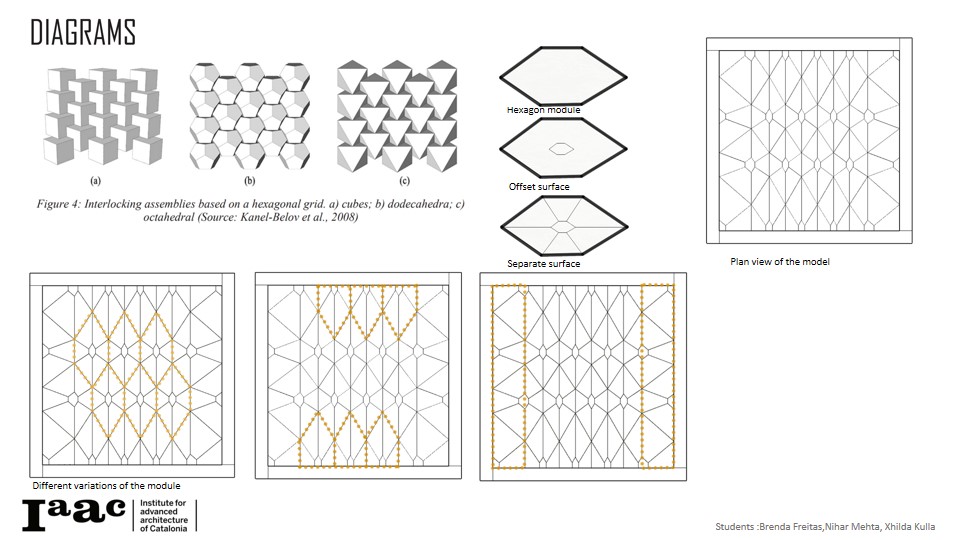 DIAGRAMS

(a)

(b)

(c)

Figure 4: Interlocking assemblies based on a hexagonal grid. a) cubes; b) dodecahedra; c) octahedral (Source: Kanel-Belov et al., 2008)

Hexagon module

Offset surface

Separate surface

Plan view of the model

Different variations of the module

Iaac Institute for advanced architecture of Catalonia

Students :Brenda Freitas,Nihar Mehta, Xhilda Kulla