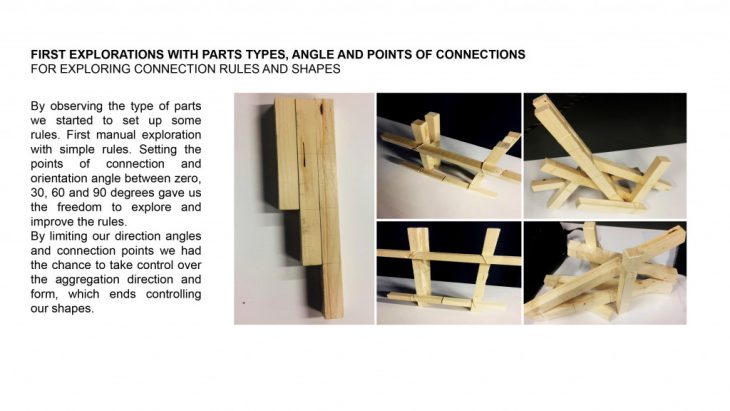 FIRST EXPLORATIONS WITH PARTS TYPES, ANGLE AND POINTS OF CONNECTIONS
FOR EXPLORING CONNECTION RULES AND SHAPES

By observing the type of parts we started to set up some rules. First manual exploration with simple rules. Setting the points of connection and orientation angle between zero, 30, 60 and 90 degrees gave us the freedom to explore and improve the rules.
By limiting our direction angles and connection points we had the chance to take control over the aggregation direction and form, which ends controlling our shapes.