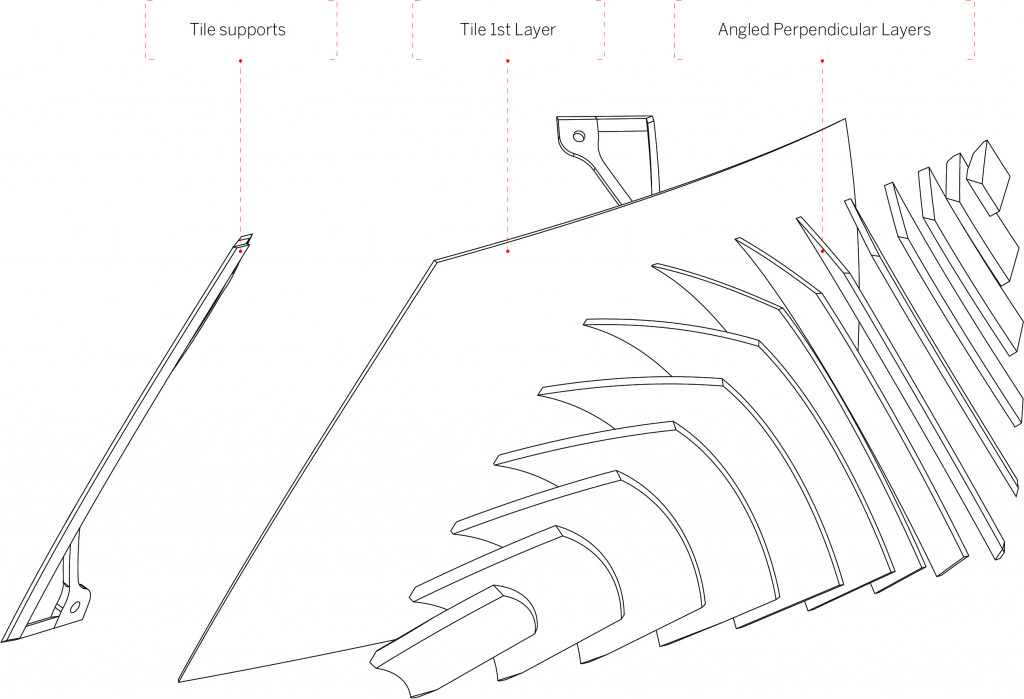 Tile supports

Tile 1st Layer

Angled Perpendicular Layers